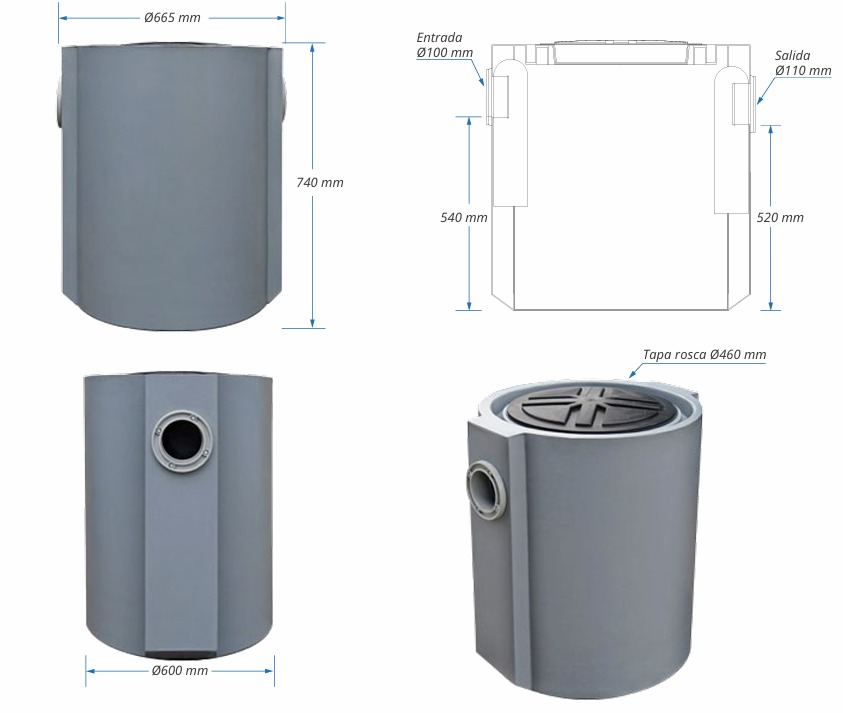 Ø665 mm

740 mm

Entrada
Ø100 mm

Salida
Ø110 mm

540 mm

520 mm

Tapa rosca Ø460 mm

Ø600 mm